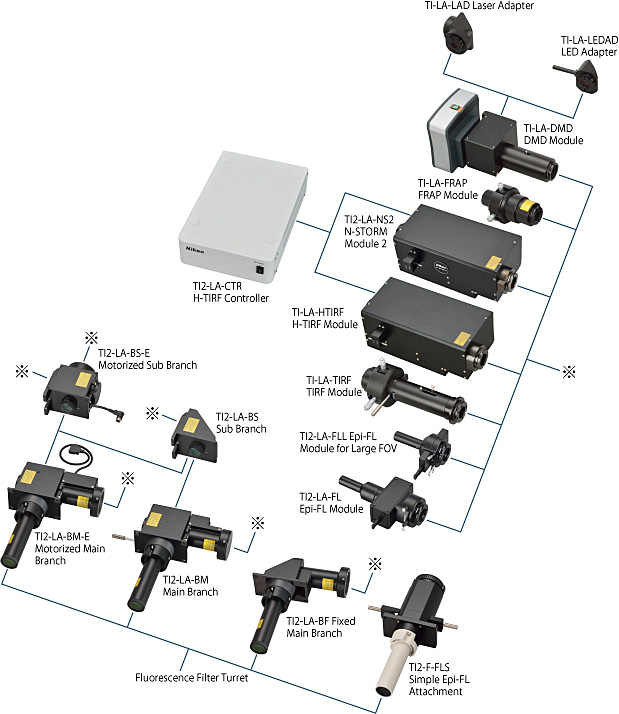 TI-LA-LAD Laser Adapter

TI-LA-LEDAD
LED Adapter

TI-LA-DMD
DMD Module

TI-LA-FRAP
FRAP Module

TI2-LA-NS2
N-STORM
Module 2

Nikon

TI2-LA-CTR
H-TIRF Controller

TI-LA-HTIRF
H-TIRF Module

※

TI-LA-TIRF
TIRF Module

TI2-LA-FLL Epi-FL
Module for Large FOV

TI2-LA-FL
Epi-FL Module

※
TI2-LA-BS-E
Motorized Sub Branch

※

※
TI2-LA-BS
Sub Branch

※

TI2-LA-BM-E
Motorized Main
Branch

※

TI2-LA-BM
Main Branch

※

TI2-LA-BF Fixed
Main Branch

TI2-F-FLS
Simple Epi-FL
Attachment

Fluorescence Filter Turret